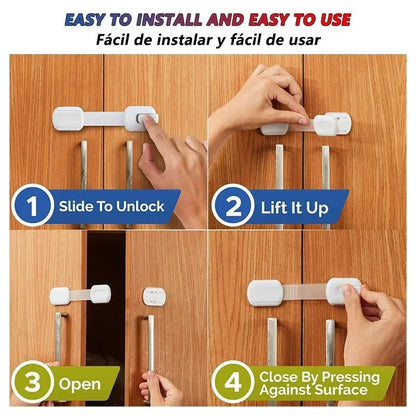 EASY TO INSTALL AND EASY TO USE
Fácil de instalar y fácil de usar

1 Slide To Unlock

2 Lift It Up

3 Open

4 Close By Pressing Against Surface