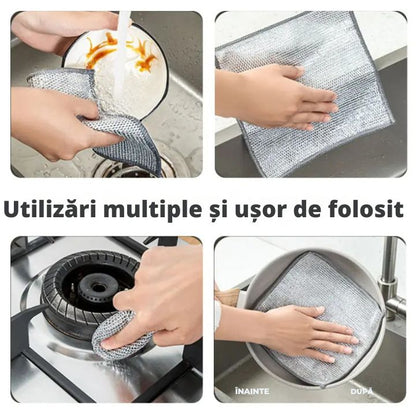 Utilizări multiple și ușor de folosit

ÎNAINTE

DUPĂ